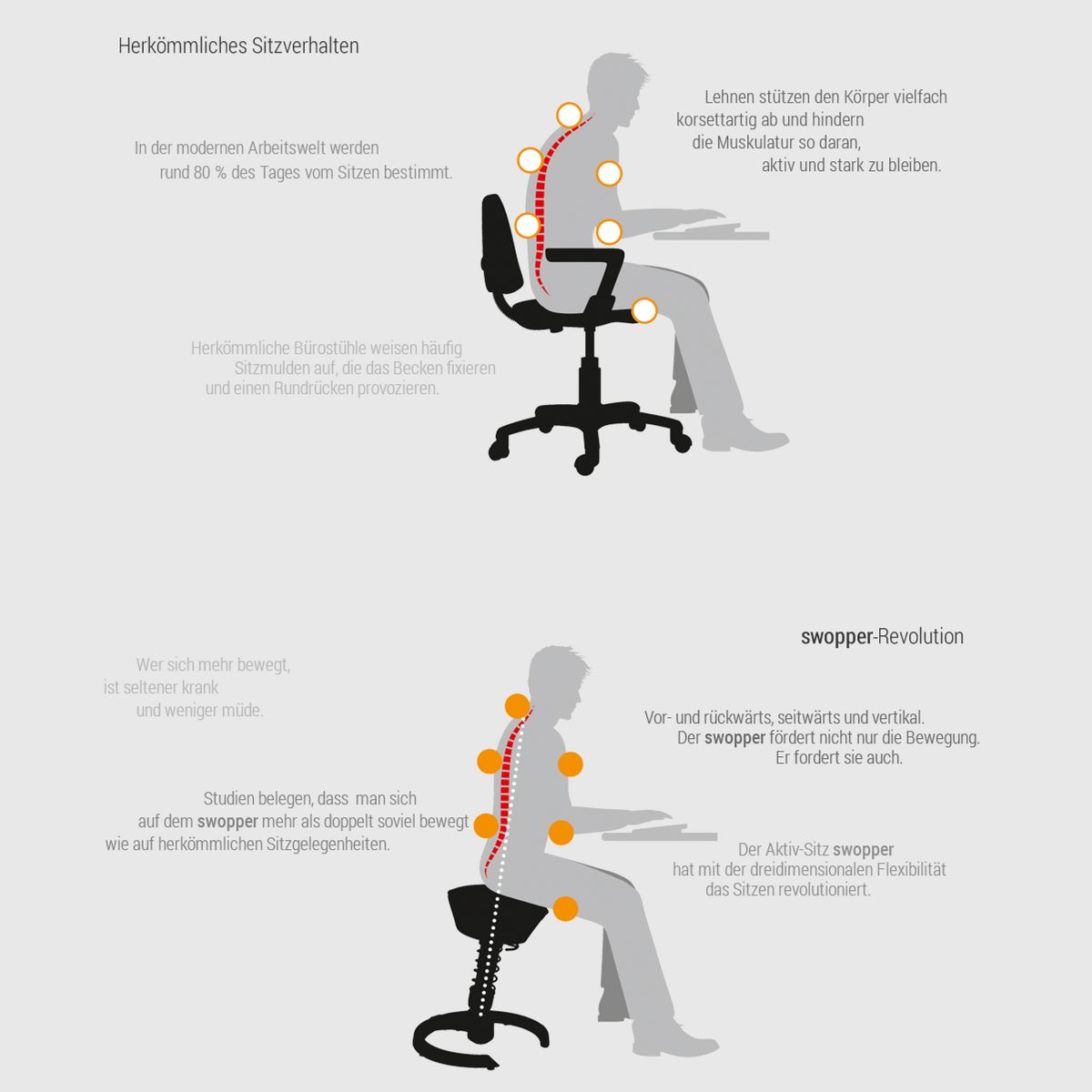 Herkömmliches Sitzverhalten

In der modernen Arbeitswelt werden rund 80 % des Tages vom Sitzen bestimmt.

Lehnen stützen den Körper vielfach korsettartig ab und hindern die Muskulatur so daran, aktiv und stark zu bleiben.

Herkömmliche Bürostühle weisen häufig Sitzmulden auf, die das Becken fixieren und einen Rundrücken provozieren.

swopper-Revolution

Wer sich mehr bewegt, ist seltener krank und weniger müde.

Vor- und rückwärts, seitwärts und vertikal. Der swopper fördert nicht nur die Bewegung. Er fordert sie auch.

Studien belegen, dass man sich auf dem swopper mehr als doppelt soviel bewegt wie auf herkömmlichen Sitzgelegenheiten.

Der Aktiv-Sitz swopper hat mit der dreidimensionalen Flexibilität das Sitzen revolutioniert.